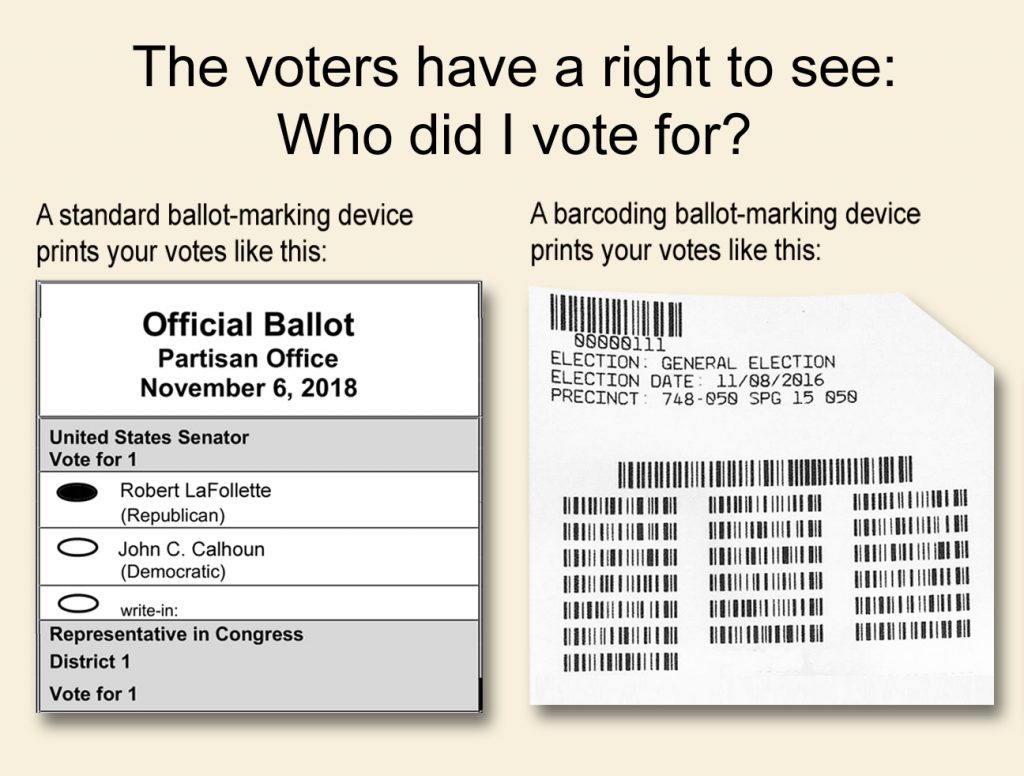 The voters have a right to see:
Who did I vote for?

A standard ballot-marking device prints your votes like this:

Official Ballot
Partisan Office
November 6, 2018

United States Senator
Vote for 1

Robert LaFollette
(Republican)

John C. Calhoun
(Democratic)

write-in:

Representative in Congress
District 1
Vote for 1

A barcoding ballot-marking device prints your votes like this:

00000111
ELECTION: GENERAL ELECTION
ELECTION DATE: 11/08/2016
PRECINCT: 748-050 SPG 15 050